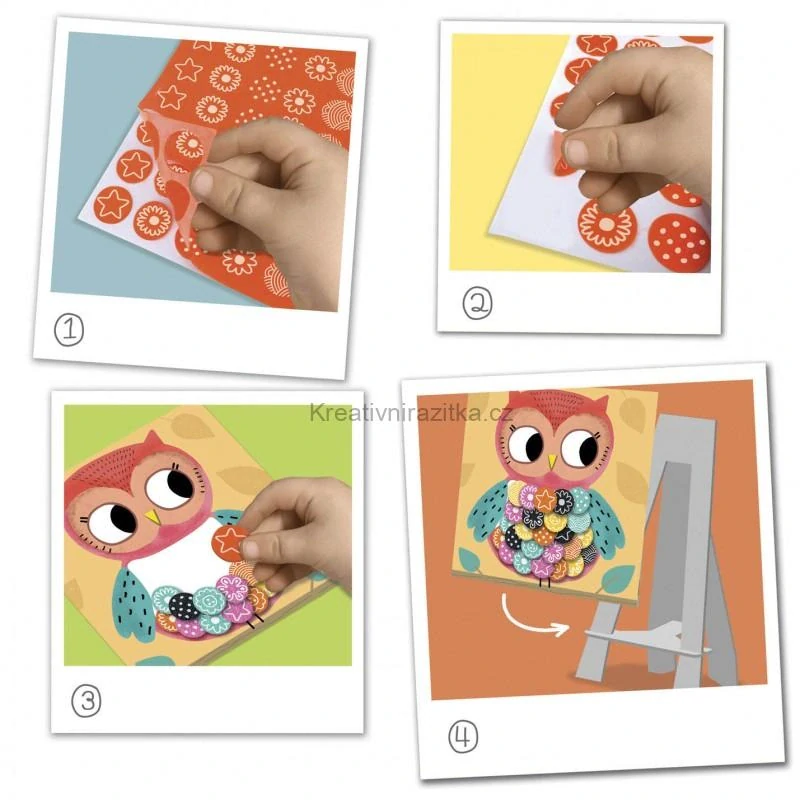 ①

②

Kreativnirazitka.cz

③

④